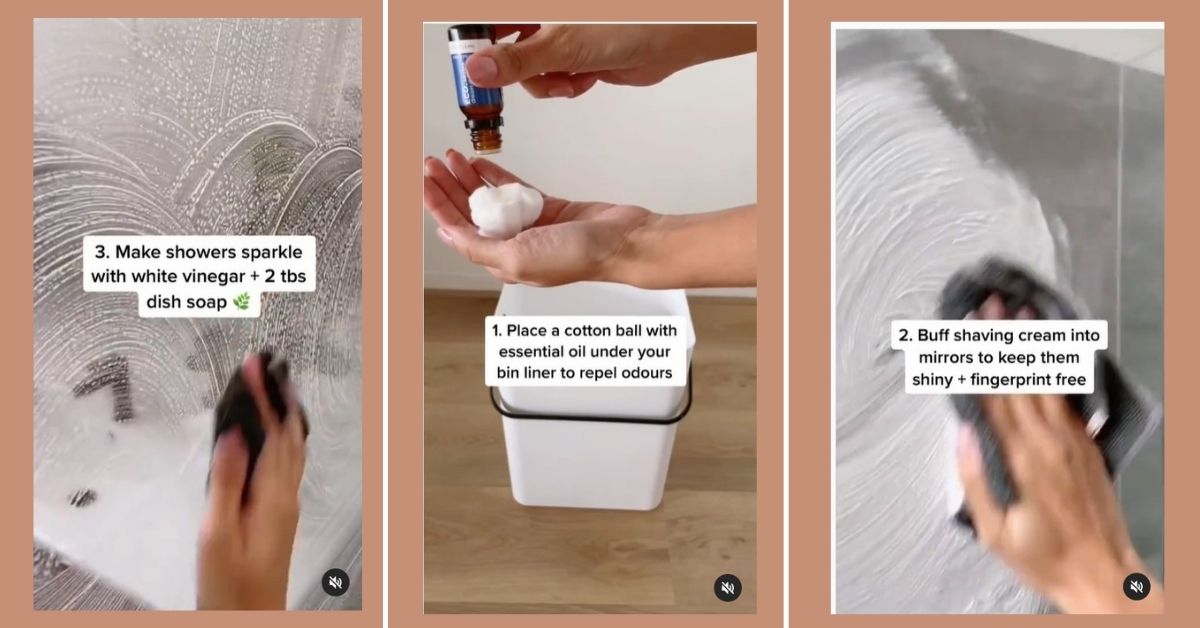 3. Make showers sparkle with white vinegar + 2 tbs dish soap 🌿

1. Place a cotton ball with essential oil under your bin liner to repel odours

2. Buff shaving cream into mirrors to keep them shiny + fingerprint free