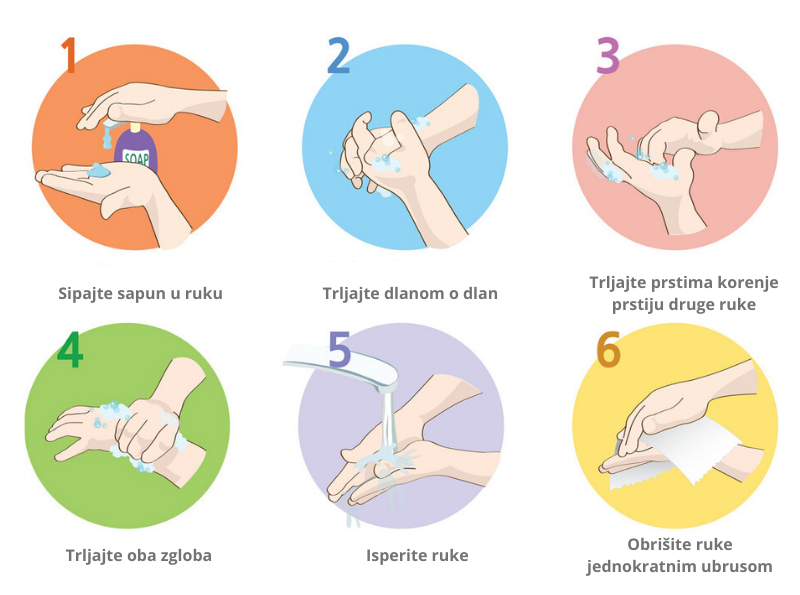 1

SOAP

Sipajte sapun u ruku

2

Trljajte dlanom o dlan

3

Trljajte prstima korenje prstiju druge ruke

4

Trljajte oba zgloba

5

Isperite ruke

6

Obrišite ruke jednokratnim ubrusom